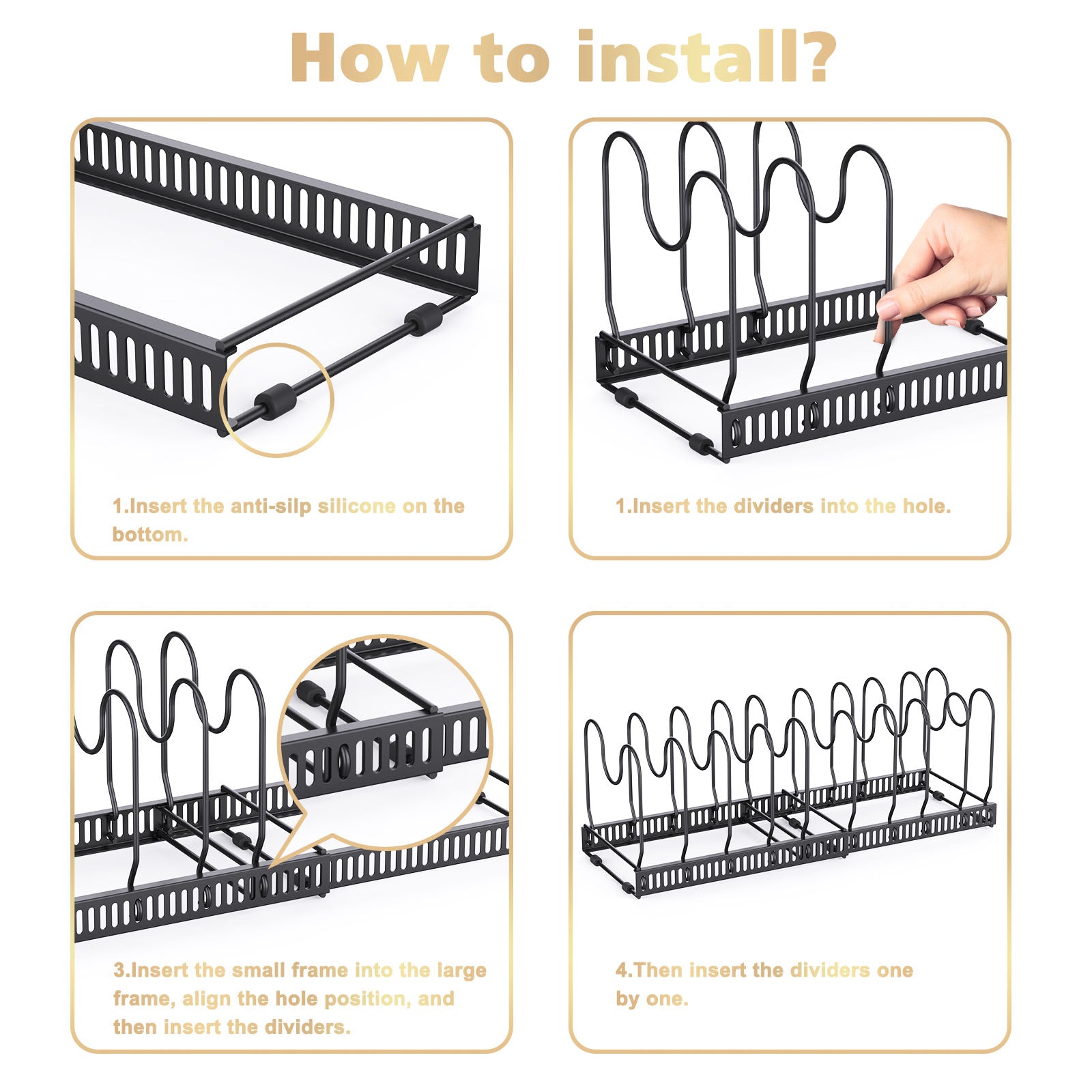 How to install?

1.Insert the anti-silp silicone on the bottom.

1.Insert the dividers into the hole.

3.Insert the small frame into the large frame, align the hole position, and then insert the dividers.

4.Then insert the dividers one by one.